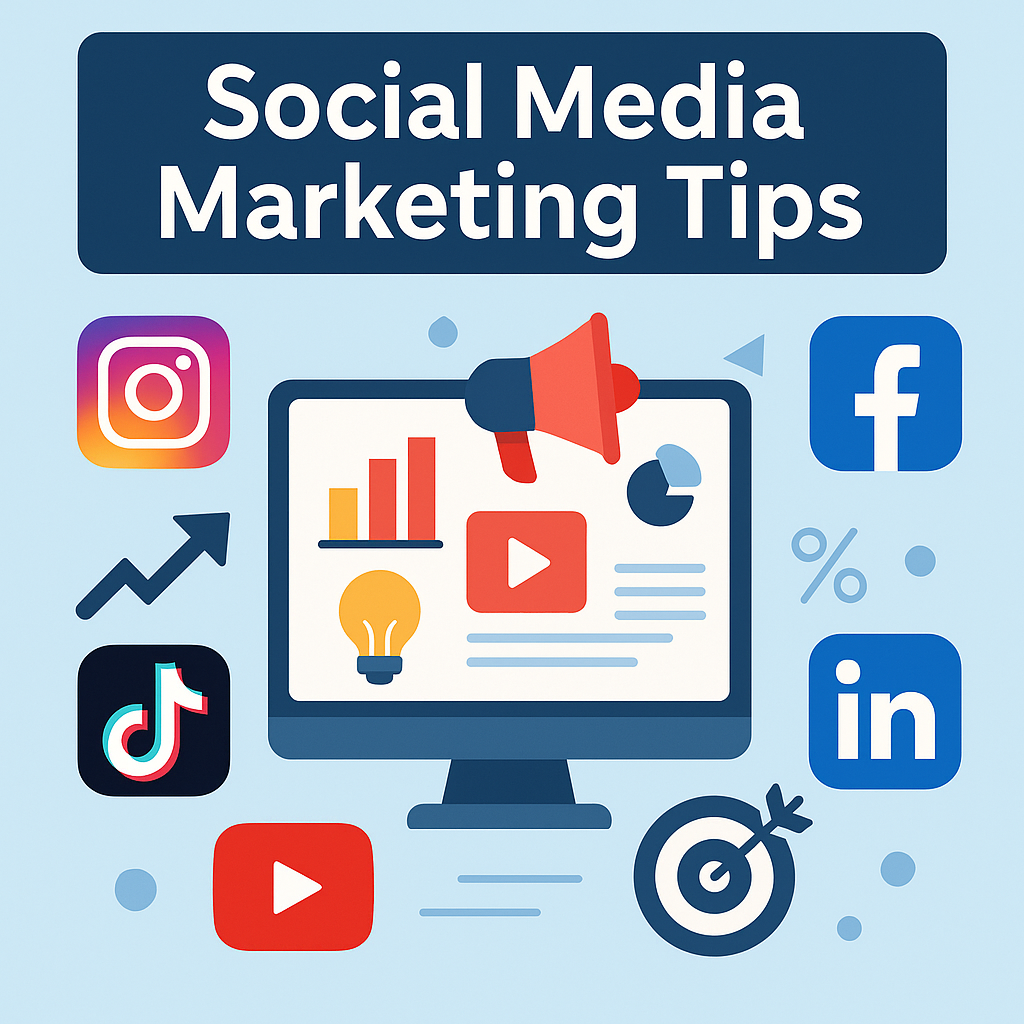 Social Media Marketing Tips

f

%

in