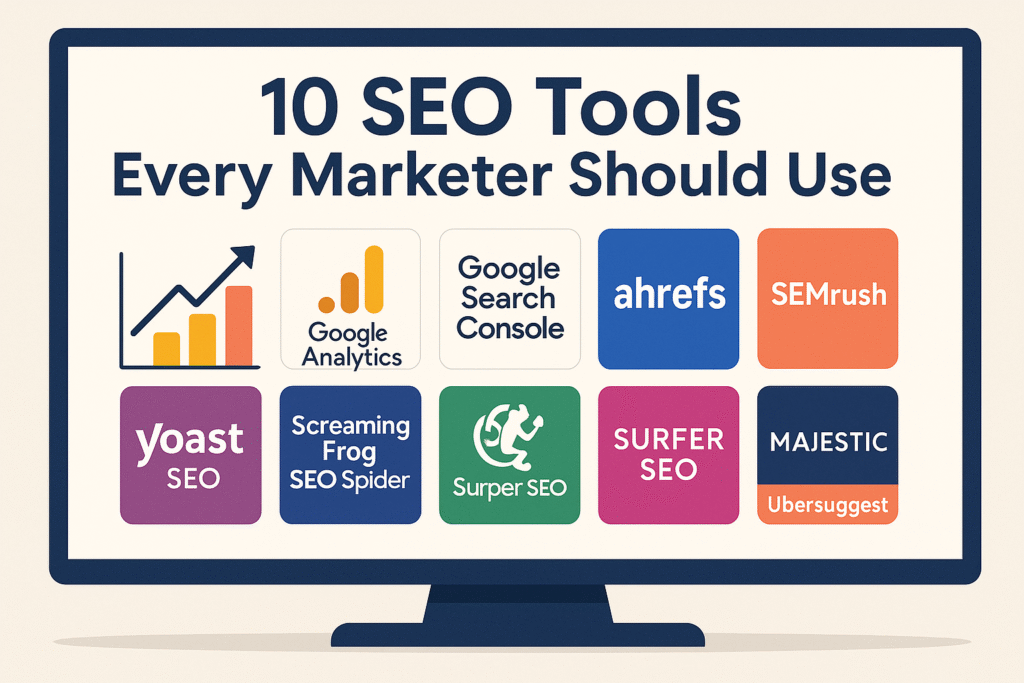 10 SEO Tools
Every Marketer Should Use

Google Analytics

Google Search Console

ahrefs

SEMrush

yoast SEO

Screaming Frog SEO Spider

Surper SEO

SURFER SEO

MAJESTIC

Ubersuggest